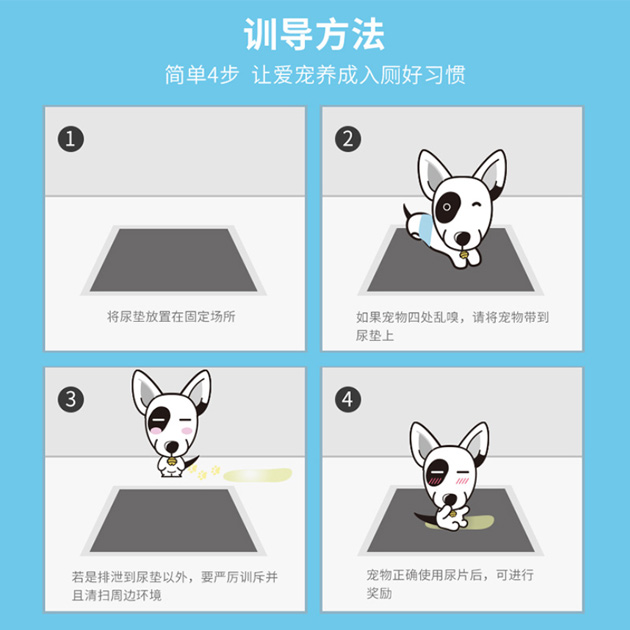 训导方法

简单4步 让爱宠养成入厕好习惯

1

将尿垫放置在固定场所

2

如果宠物四处乱嗅，请将宠物带到尿垫上

3

若是排泄到尿垫以外，要严厉训斥并且清扫周边环境

4

宠物正确使用尿片后，可进行奖励